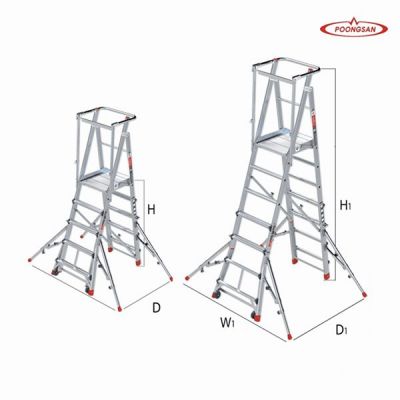 POONGSAN

H

D

$H_1$

$W_1$

$D_1$